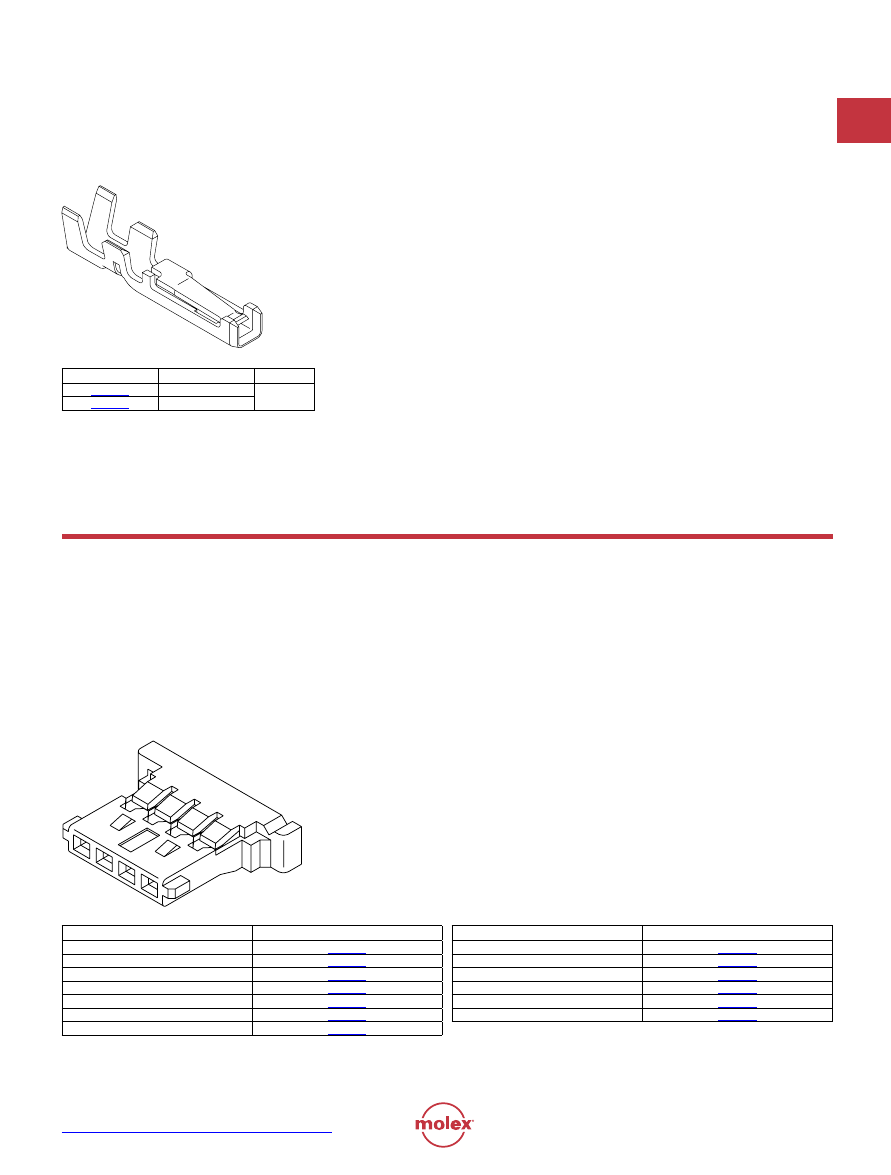 molex